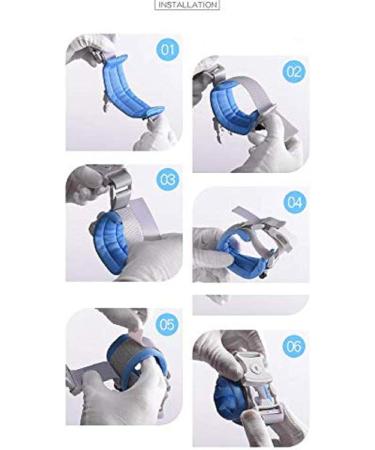 INSTALLATION

01

02

03

04

05

06