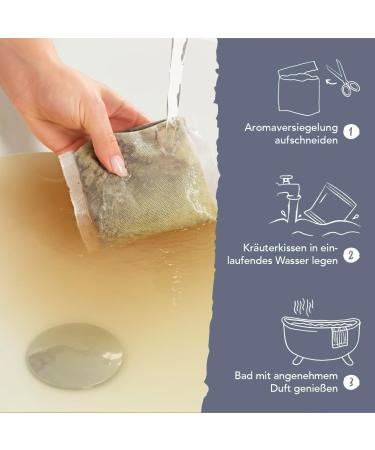 Aromaversiegelung aufschneiden 1

Kräuterkissen in einlaufendes Wasser legen 2

Bad mit angenehmem Duft genießen 3