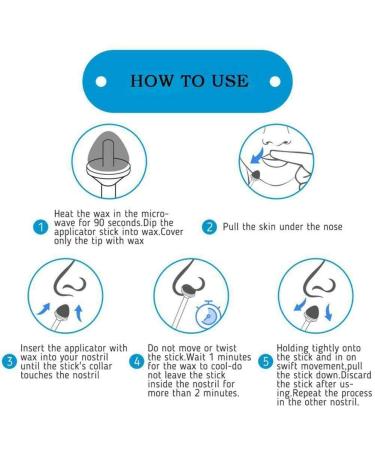 HOW TO USE

1 Heat the wax in the microwave for 90 seconds.Dip the applicator stick into wax.Cover only the tip with wax

2 Pull the skin under the nose

3 Insert the applicator with wax into your nostril until the stick's collar touches the nostril

4 Do not move or twist the stick.Wait 1 minutes for the wax to cool-do not leave the stick inside the nostril for more than 2 minutes.

5 Holding tightly onto the stick and in on swift movement,pull the stick down.Discard the stick after using.Repeat the process in the other nostril.