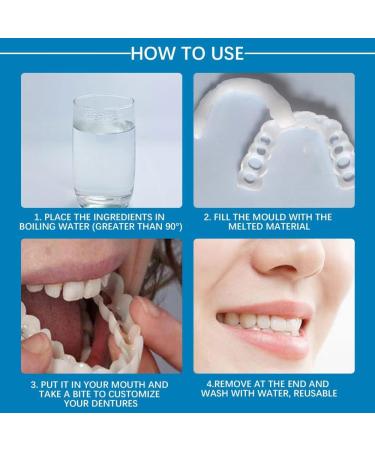 HOW TO USE

1. PLACE THE INGREDIENTS IN BOILING WATER (GREATER THAN 90°)

2. FILL THE MOULD WITH THE MELTED MATERIAL

3. PUT IT IN YOUR MOUTH AND TAKE A BITE TO CUSTOMIZE YOUR DENTURES

4.REMOVE AT THE END AND WASH WITH WATER, REUSABLE