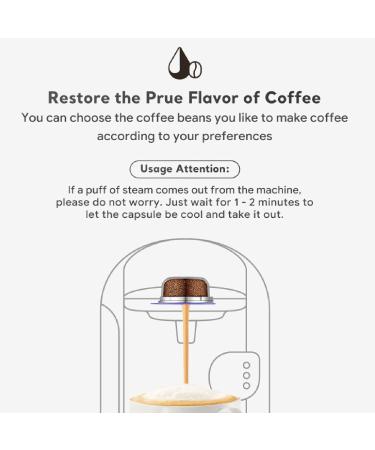 Restore the Prue Flavor of Coffee

You can choose the coffee beans you like to make coffee according to your preferences

Usage Attention:

If a puff of steam comes out from the machine, please do not worry. Just wait for 1 - 2 minutes to let the capsule be cool and take it out.