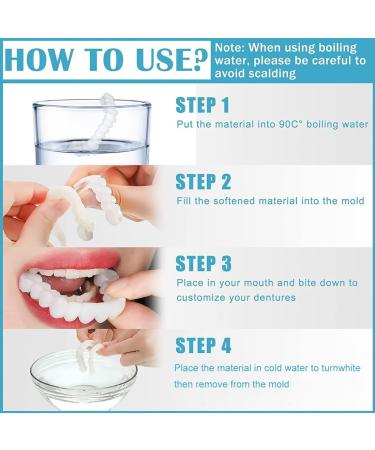 HOW TO USE?

Note: When using boiling water, please be careful to avoid scalding

STEP 1

Put the material into 90C° boiling water

STEP 2

Fill the softened material into the mold

STEP 3

Place in your mouth and bite down to customize your dentures

STEP 4

Place the material in cold water to turnwhite then remove from the mold