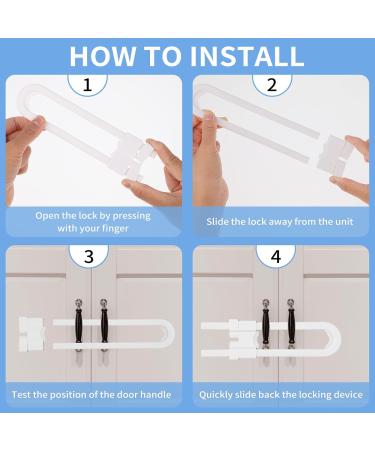 HOW TO INSTALL

1

Open the lock by pressing with your finger

2

Slide the lock away from the unit

3

Test the position of the door handle

4

Quickly slide back the locking device