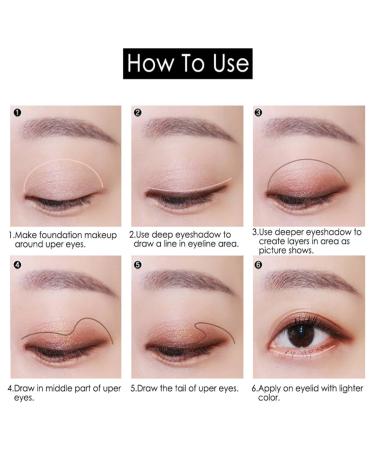 How To Use

❶

1.Make foundation makeup around uper eyes.

❷

2.Use deep eyeshadow to draw a line in eyeline area.

❸

3.Use deeper eyeshadow to create layers in area as picture shows.

❹

4.Draw in middle part of uper eyes.

❺

5.Draw the tail of uper eyes.

❻

6.Apply on eyelid with lighter color.