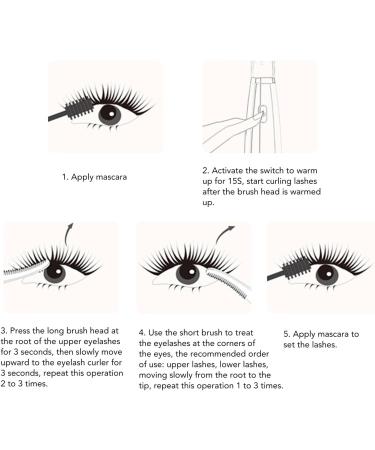 1. Apply mascara

2. Activate the switch to warm up for 15S, start curling lashes after the brush head is warmed up.

3. Press the long brush head at the root of the upper eyelashes for 3 seconds, then slowly move upward to the eyelash curler for 3 seconds, repeat this operation 2 to 3 times.

4. Use the short brush to treat the eyelashes at the corners of the eyes, the recommended order of use: upper lashes, lower lashes, moving slowly from the root to the tip, repeat this operation 1 to 3 times.

5. Apply mascara to set the lashes.