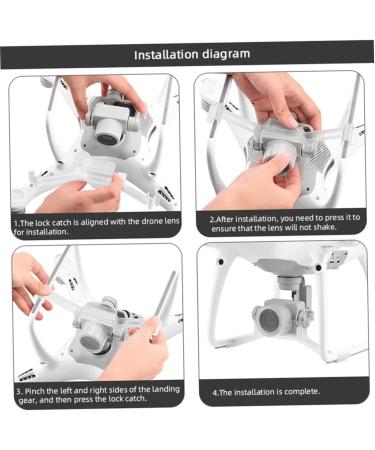 Installation diagram

1.The lock catch is aligned with the drone lens for installation.

2.After installation, you need to press it to ensure that the lens will not shake.

3. Pinch the left and right sides of the landing gear, and then press the lock catch.

4.The installation is complete.