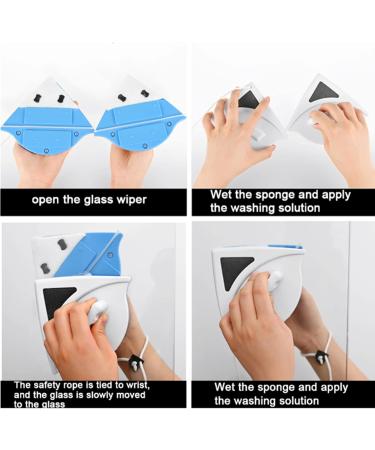 open the glass wiper

Wet the sponge and apply the washing solution

The safety rope is tied to wrist, and the glass is slowly moved to the glass

Wet the sponge and apply the washing solution