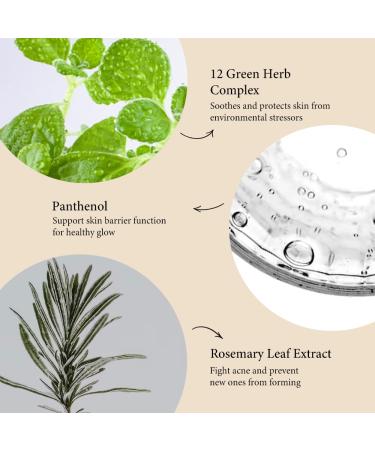 12 Green Herb Complex
Soothes and protects skin from environmental stressors

Panthenol
Support skin barrier function for healthy glow

Rosemary Leaf Extract
Fight acne and prevent new ones from forming