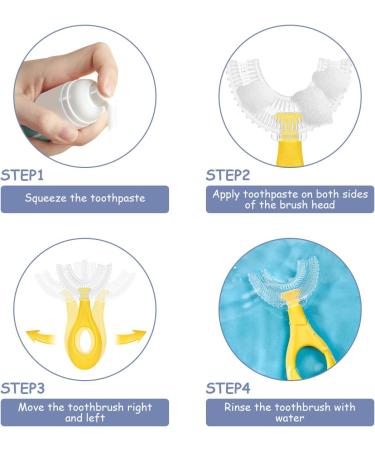 STEP1

Squeeze the toothpaste

STEP2

Apply toothpaste on both sides of the brush head

STEP3

Move the toothbrush right and left

STEP4

Rinse the toothbrush with water