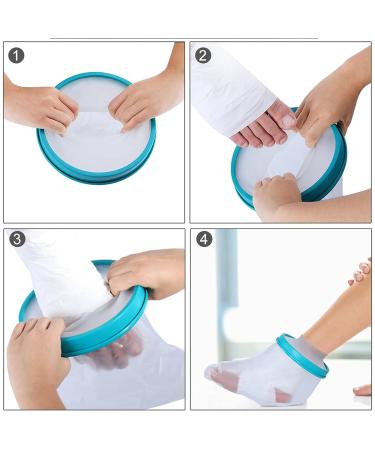 1
2
3
4