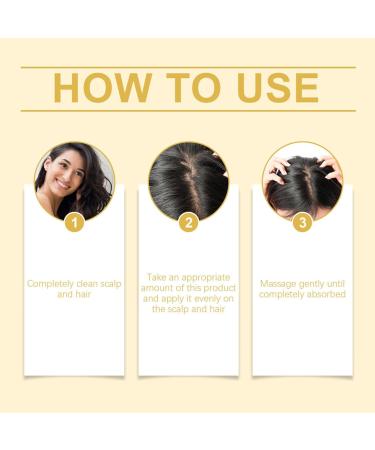 HOW TO USE

1

Completely clean scalp and hair

2

Take an appropriate amount of this product and apply it evenly on the scalp and hair

3

Massage gently until completely absorbed