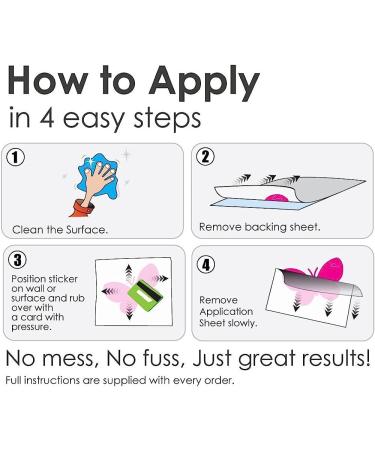 How to Apply
in 4 easy steps

1
Clean the Surface.

2
Remove backing sheet.

3
Position sticker on wall or surface and rub over with a card with pressure.

4
Remove Application Sheet slowly.

No mess, No fuss, Just great results!
Full instructions are supplied with every order.