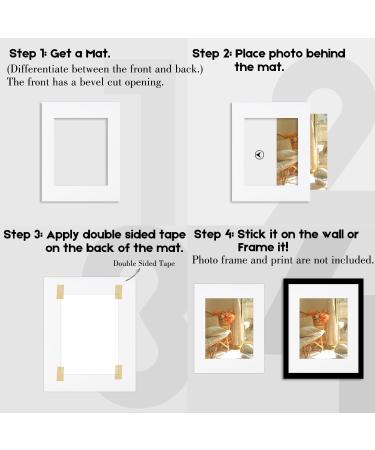 Step 1: Get a Mat.
(Differentiate between the front and back.)
The front has a bevel cut opening.

Step 2: Place photo behind the mat.

Step 3: Apply double sided tape on the back of the mat.

Double Sided Tape

Step 4: Stick it on the wall or Frame it!
Photo frame and print are not included.