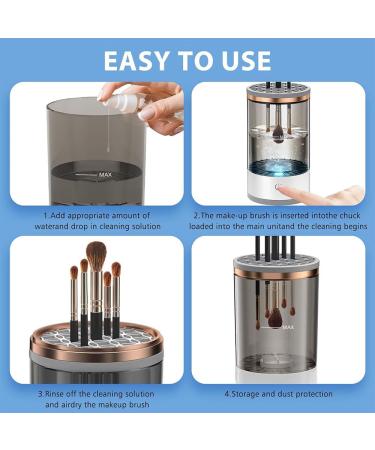 EASY TO USE

MAX

1.Add appropriate amount of waterand drop in cleaning solution

2.The make-up brush is inserted intothe chuck loaded into the main unitand the cleaning begins

MAX

3.Rinse off the cleaning solution and airdry the makeup brush

4.Storage and dust protection