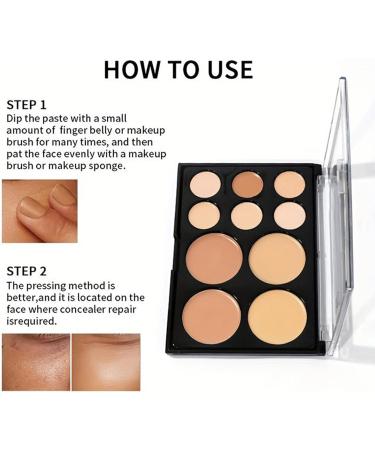 HOW TO USE

STEP 1
Dip the paste with a small amount of finger belly or makeup brush for many times, and then pat the face evenly with a makeup brush or makeup sponge.

STEP 2
The pressing method is better,and it is located on the face where concealer repair isrequired.