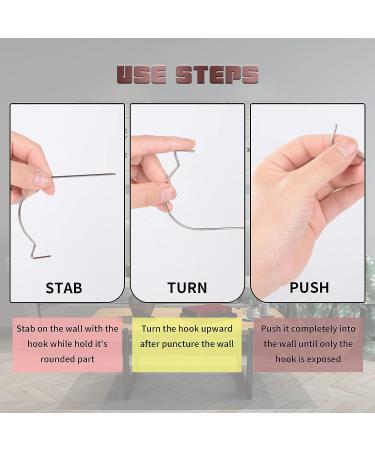 USE STEPS

STAB

TURN

PUSH

Stab on the wall with the hook while hold it's rounded part

Turn the hook upward after puncture the wall

Push it completely into the wall until only the hook is exposed