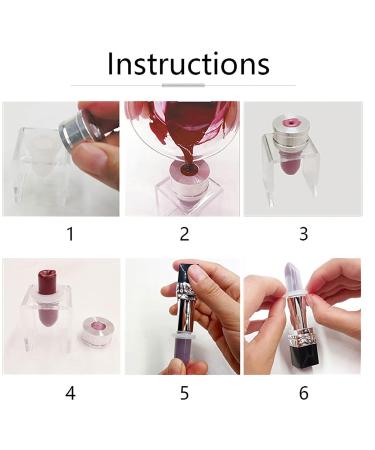 Instructions

1

2

3

4

5

6