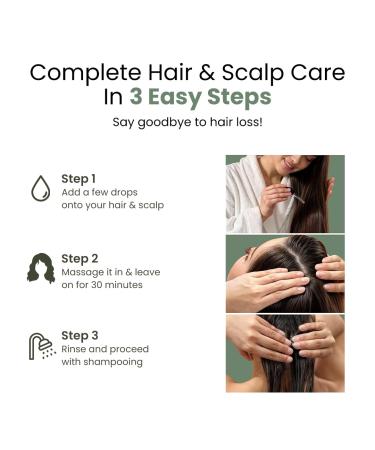 Complete Hair & Scalp Care In 3 Easy Steps

Say goodbye to hair loss!

Step 1
Add a few drops onto your hair & scalp

Step 2
Massage it in & leave on for 30 minutes

Step 3
Rinse and proceed with shampooing