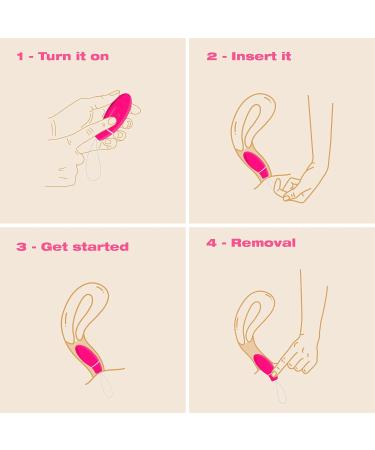 1 - Turn it on

2 - Insert it

3 - Get started

4 - Removal