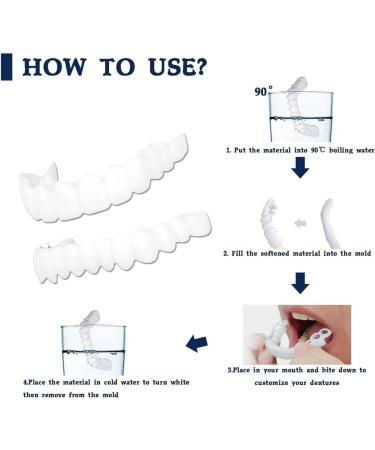 HOW TO USE?

90°

1. Put the material into 90℃ boiling water

2. Fill the softened material into the mold

3.Place in your mouth and bite down to customize your dentures

4.Place the material in cold water to turn white then remove from the mold