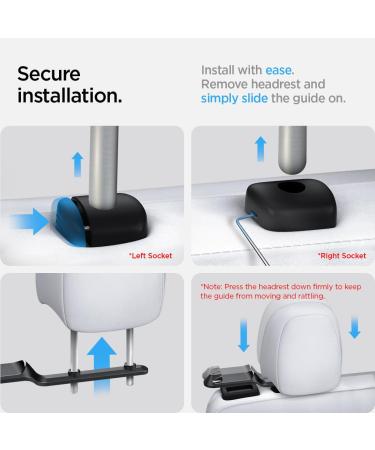 Secure installation.

Install with ease. Remove headrest and simply slide the guide on.

*Left Socket

*Right Socket

*Note: Press the headrest down firmly to keep the guide from moving and rattling.