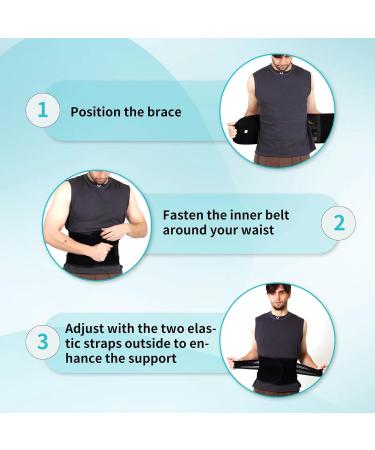 1 Position the brace

Fasten the inner belt around your waist 2

3 Adjust with the two elastic straps outside to enhance the support