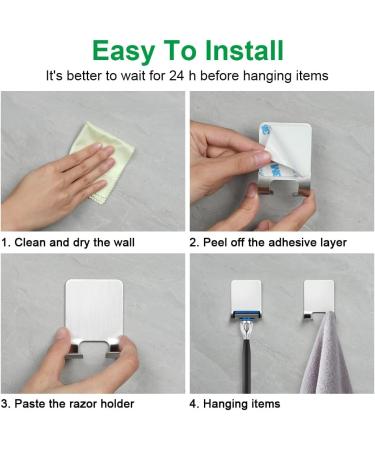 Easy To Install

It's better to wait for 24 h before hanging items

1. Clean and dry the wall

2. Peel off the adhesive layer

3. Paste the razor holder

4. Hanging items