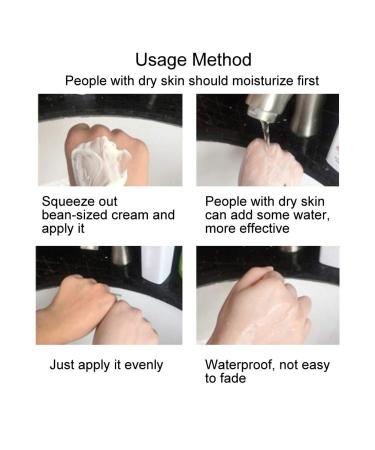 Usage Method

People with dry skin should moisturize first

Squeeze out bean-sized cream and apply it

People with dry skin can add some water, more effective

Just apply it evenly

Waterproof, not easy to fade