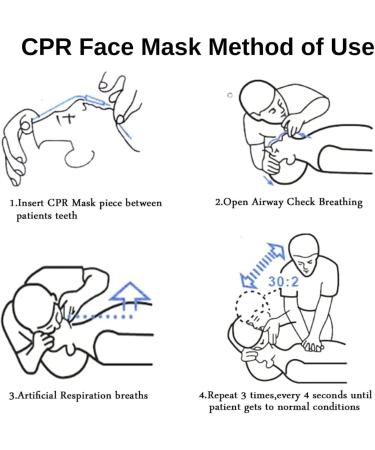 CPR Face Mask Method of Use

1.Insert CPR Mask piece between patients teeth

2.Open Airway Check Breathing

3.Artificial Respiration breaths

30:2

4.Repeat 3 times,every 4 seconds until patient gets to normal conditions