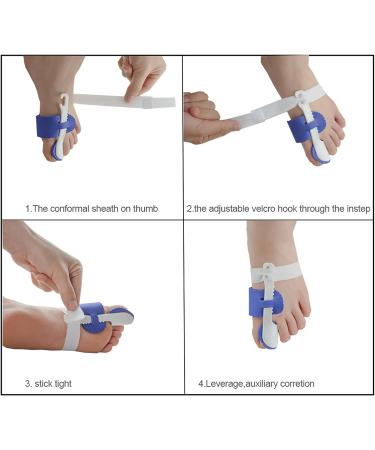 1.The conformal sheath on thumb

2.the adjustable velcro hook through the instep

3. stick tight

4.Leverage,auxiliary corretion