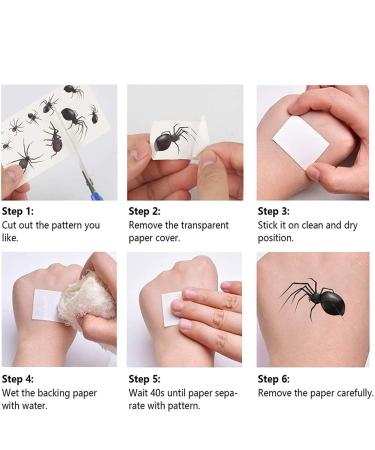 Step 1:
Cut out the pattern you like.

Step 2:
Remove the transparent paper cover.

Step 3:
Stick it on clean and dry position.

Step 4:
Wet the backing paper with water.

Step 5:
Wait 40s until paper separate with pattern.

Step 6:
Remove the paper carefully.