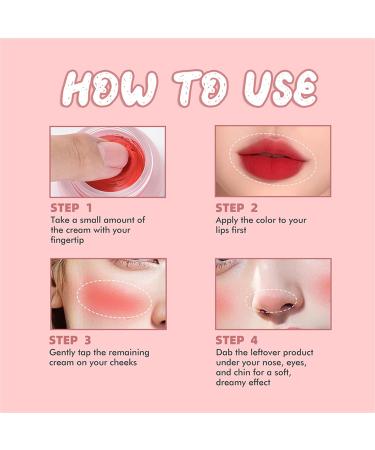 HOW TO USE

STEP 1
Take a small amount of the cream with your fingertip

STEP 2
Apply the color to your lips first

STEP 3
Gently tap the remaining cream on your cheeks

STEP 4
Dab the leftover product under your nose, eyes, and chin for a soft, dreamy effect