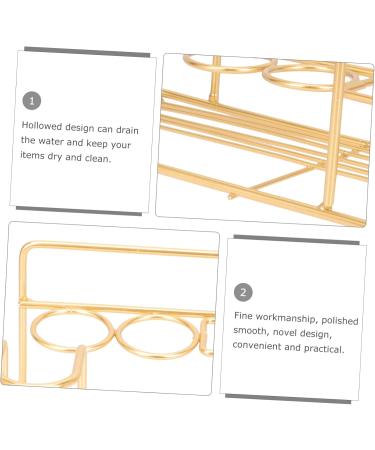 1

Hollowed design can drain the water and keep your items dry and clean.

2

Fine workmanship, polished smooth, novel design, convenient and practical.