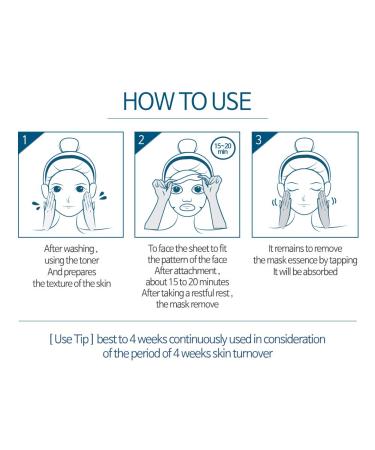 HOW TO USE

1

After washing , using the toner And prepares the texture of the skin

2

15~20 min

To face the sheet to fit the pattern of the face After attachment , about 15 to 20 minutes After taking a restful rest , the mask remove

3

It remains to remove the mask essence by tapping It will be absorbed

[ Use Tip ] best to 4 weeks continuously used in consideration of the period of 4 weeks skin turnover