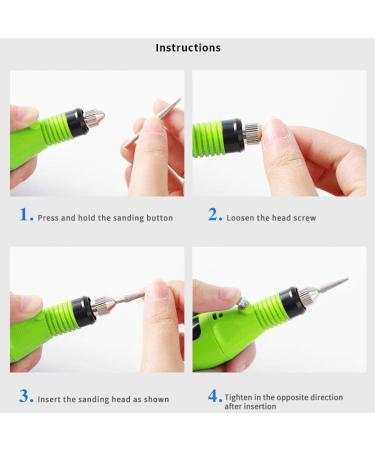 Instructions

1. Press and hold the sanding button

2. Loosen the head screw

3. Insert the sanding head as shown

4. Tighten in the opposite direction after insertion