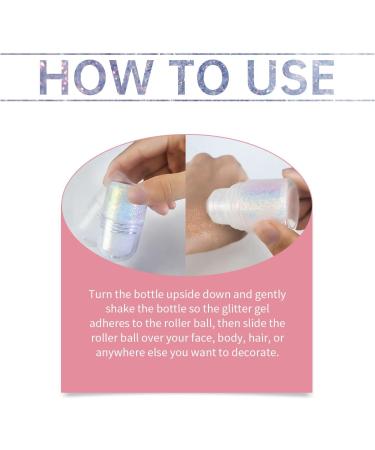 HOW TO USE

Turn the bottle upside down and gently shake the bottle so the glitter gel adheres to the roller ball, then slide the roller ball over your face, body, hair, or anywhere else you want to decorate.