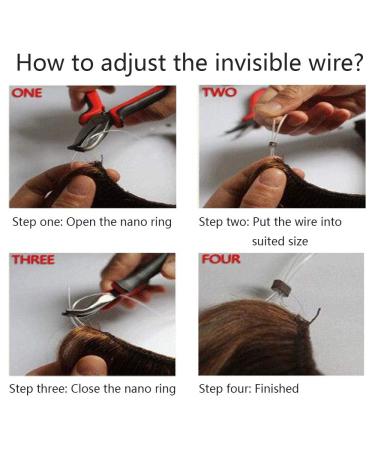 How to adjust the invisible wire?

ONE

Step one: Open the nano ring

TWO

Step two: Put the wire into suited size

THREE

Step three: Close the nano ring

FOUR

Step four: Finished