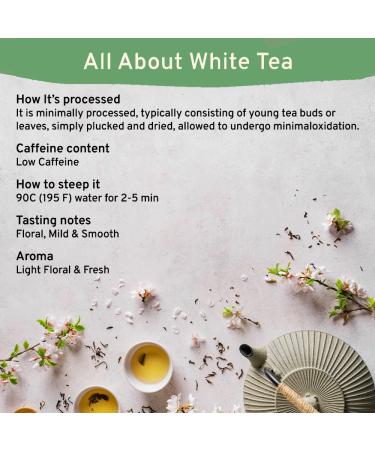 All About White Tea

How It's processed
It is minimally processed, typically consisting of young tea buds or leaves, simply plucked and dried, allowed to undergo minimaloxidation.

Caffeine content
Low Caffeine

How to steep it
90C (195 F) water for 2-5 min

Tasting notes
Floral, Mild & Smooth

Aroma
Light Floral & Fresh