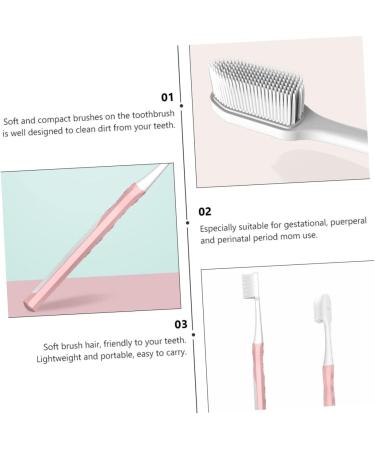 01

Soft and compact brushes on the toothbrush is well designed to clean dirt from your teeth.

02

Especially suitable for gestational, puerperal and perinatal period mom use.

03

Soft brush hair, friendly to your teeth. Lightweight and portable, easy to carry.