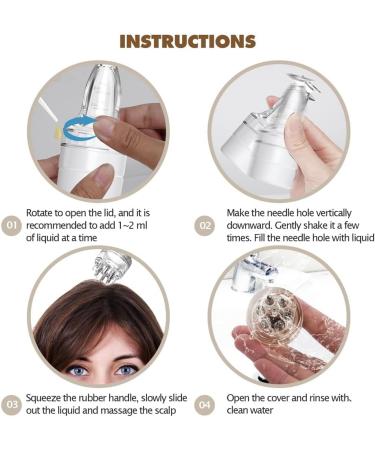 INSTRUCTIONS

01 Rotate to open the lid, and it is recommended to add 1~2 ml of liquid at a time

02 Make the needle hole vertically downward. Gently shake it a few times. Fill the needle hole with liquid

03 Squeeze the rubber handle, slowly slide out the liquid and massage the scalp

04 Open the cover and rinse with. clean water