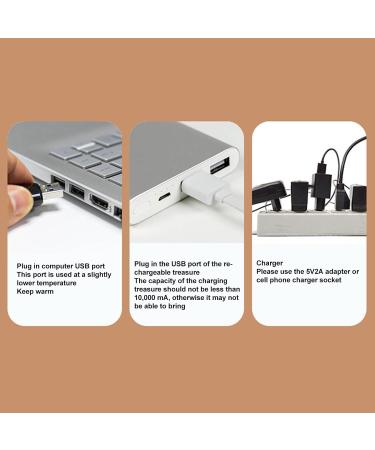 Plug in computer USB port
This port is used at a slightly lower temperature
Keep warm

Plug in the USB port of the rechargeable treasure
The capacity of the charging treasure should not be less than 10,000 mA, otherwise it may not be able to bring

Charger
Please use the 5V2A adapter or cell phone charger socket