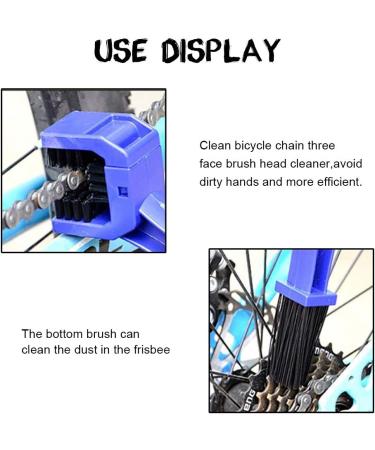 USE DISPLAY

Clean bicycle chain three face brush head cleaner,avoid dirty hands and more efficient.

The bottom brush can clean the dust in the frisbee