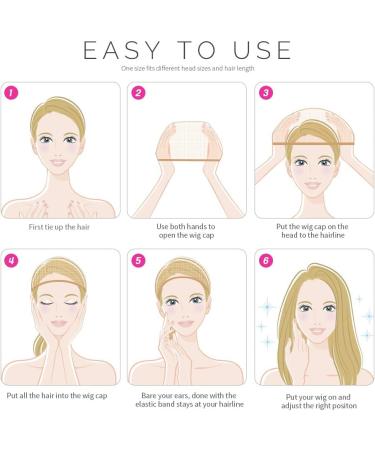 EASY TO USE

One size fits different head sizes and hair length

1

First tie up the hair

2

Use both hands to open the wig cap

3

Put the wig cap on the head to the hairline

4

Put all the hair into the wig cap

5

Bare your ears, done with the elastic band stays at your hairline

6

Put your wig on and adjust the right positon