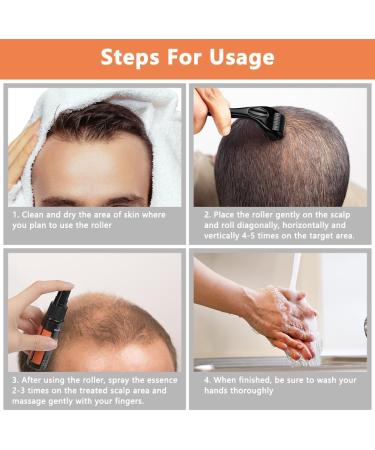 Steps For Usage

1. Clean and dry the area of skin where you plan to use the roller

2. Place the roller gently on the scalp and roll diagonally, horizontally and vertically 4-5 times on the target area.

3. After using the roller, spray the essence 2-3 times on the treated scalp area and massage gently with your fingers.

4. When finished, be sure to wash your hands thoroughly