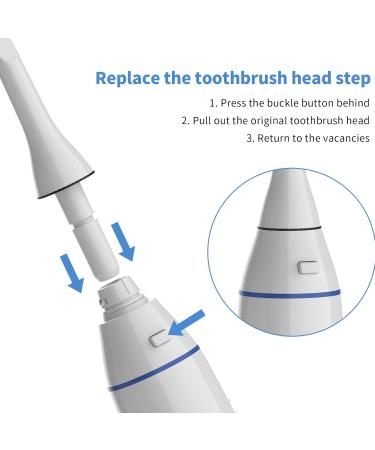 Replace the toothbrush head step

1. Press the buckle button behind
2. Pull out the original toothbrush head
3. Return to the vacancies