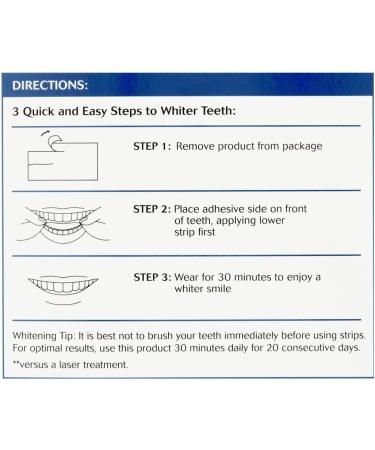 DIRECTIONS:

3 Quick and Easy Steps to Whiter Teeth:

STEP 1: Remove product from package

STEP 2: Place adhesive side on front of teeth, applying lower strip first

STEP 3: Wear for 30 minutes to enjoy a whiter smile

Whitening Tip: It is best not to brush your teeth immediately before using strips. For optimal results, use this product 30 minutes daily for 20 consecutive days.

**versus a laser treatment.