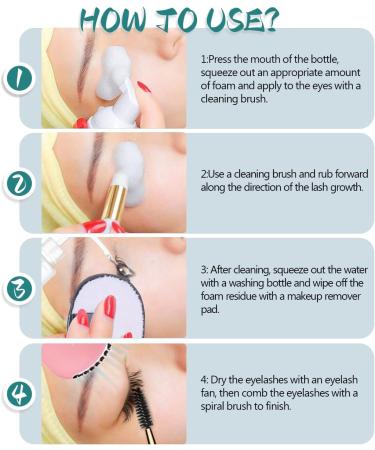 HOW TO USE?

1

1:Press the mouth of the bottle, squeeze out an appropriate amount of foam and apply to the eyes with a cleaning brush.

2

2:Use a cleaning brush and rub forward along the direction of the lash growth.

3

3: After cleaning, squeeze out the water with a washing bottle and wipe off the foam residue with a makeup remover pad.

4

4: Dry the eyelashes with an eyelash fan, then comb the eyelashes with a spiral brush to finish.