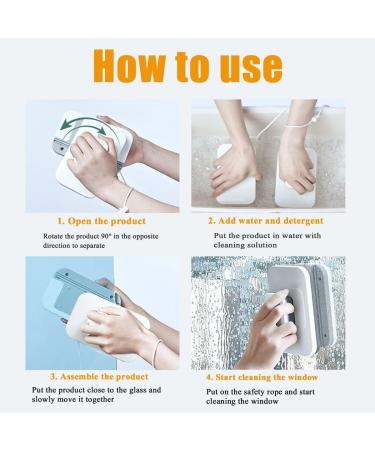 How to use

1. Open the product

Rotate the product 90° in the opposite direction to separate

2. Add water and detergent

Put the product in water with cleaning solution

3. Assemble the product

Put the product close to the glass and slowly move it together

4. Start cleaning the window

Put on the safety rope and start cleaning the window