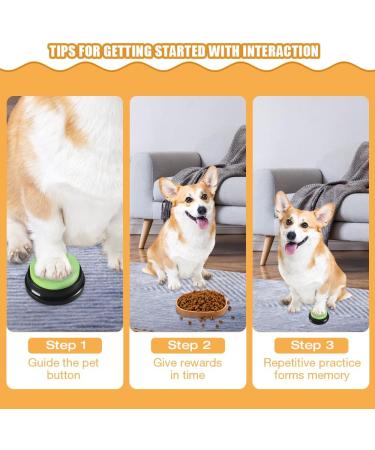 TIPS FOR GETTING STARTED WITH INTERACTION

Step 1
Guide the pet button

Step 2
Give rewards in time

Step 3
Repetitive practice forms memory