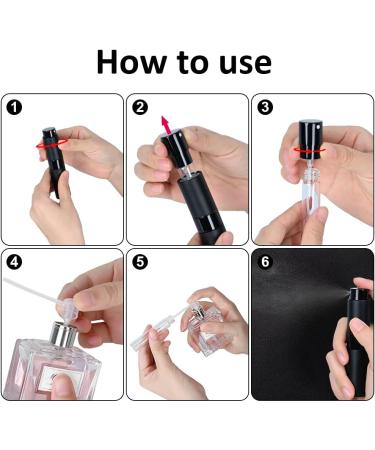 How to use

1

2

3

4

5

6